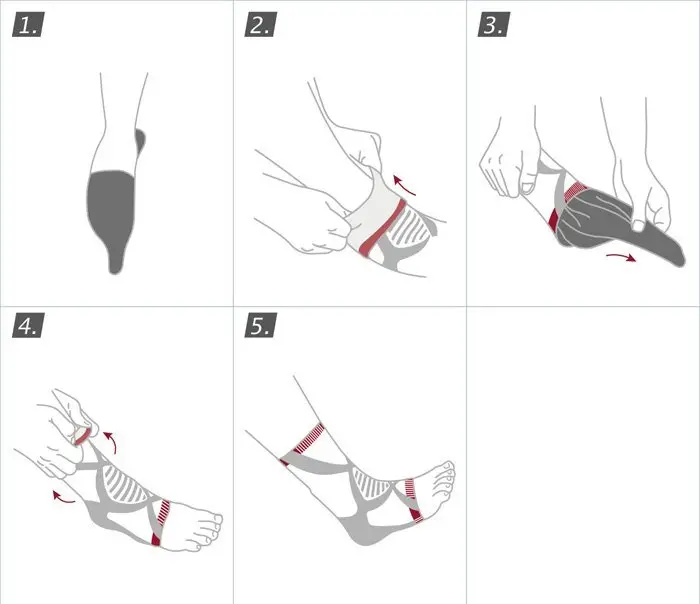 1.

2.

3.

4.

5.